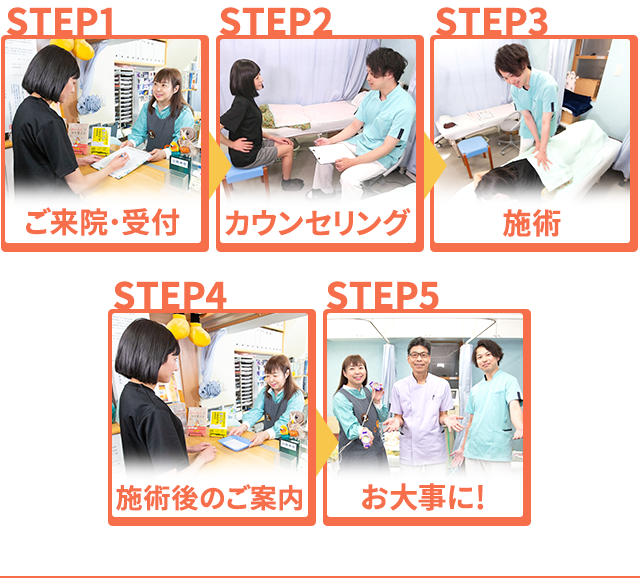 STEP1

ご来院・受付

STEP2

カウンセリング

STEP3

施術

STEP4

施術後のご案内

STEP5

お大事に!